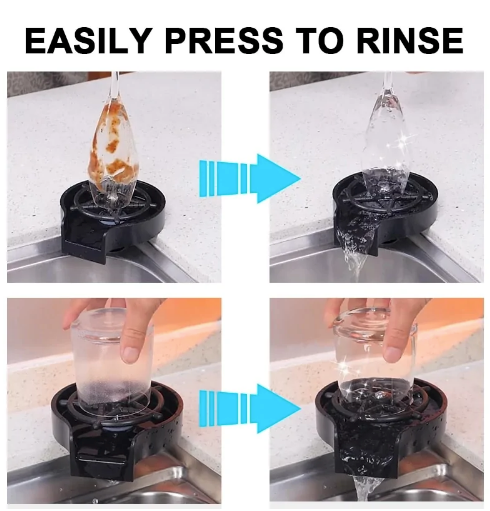 EASILY PRESS TO RINSE