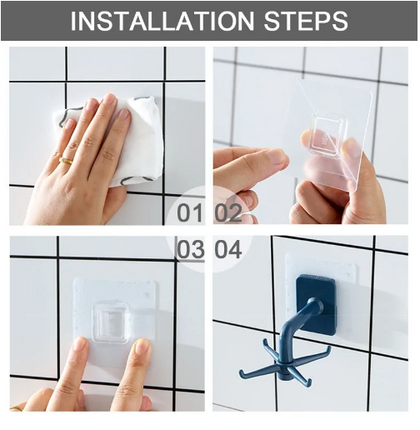 INSTALLATION STEPS

01 02

03 04